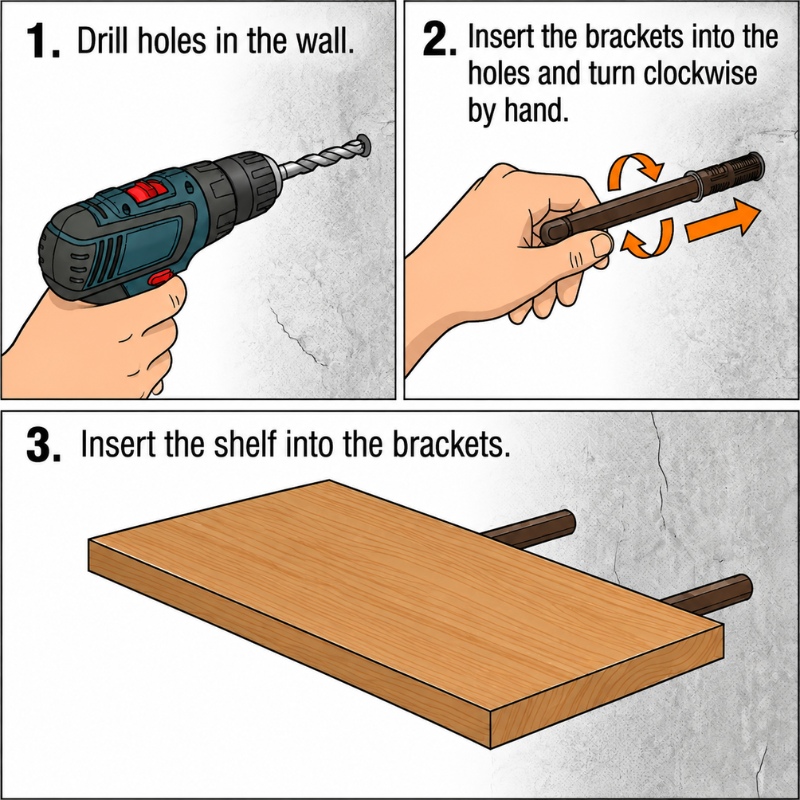 1. Drill holes in the wall.

2. Insert the brackets into the holes and turn clockwise by hand.

3. Insert the shelf into the brackets.